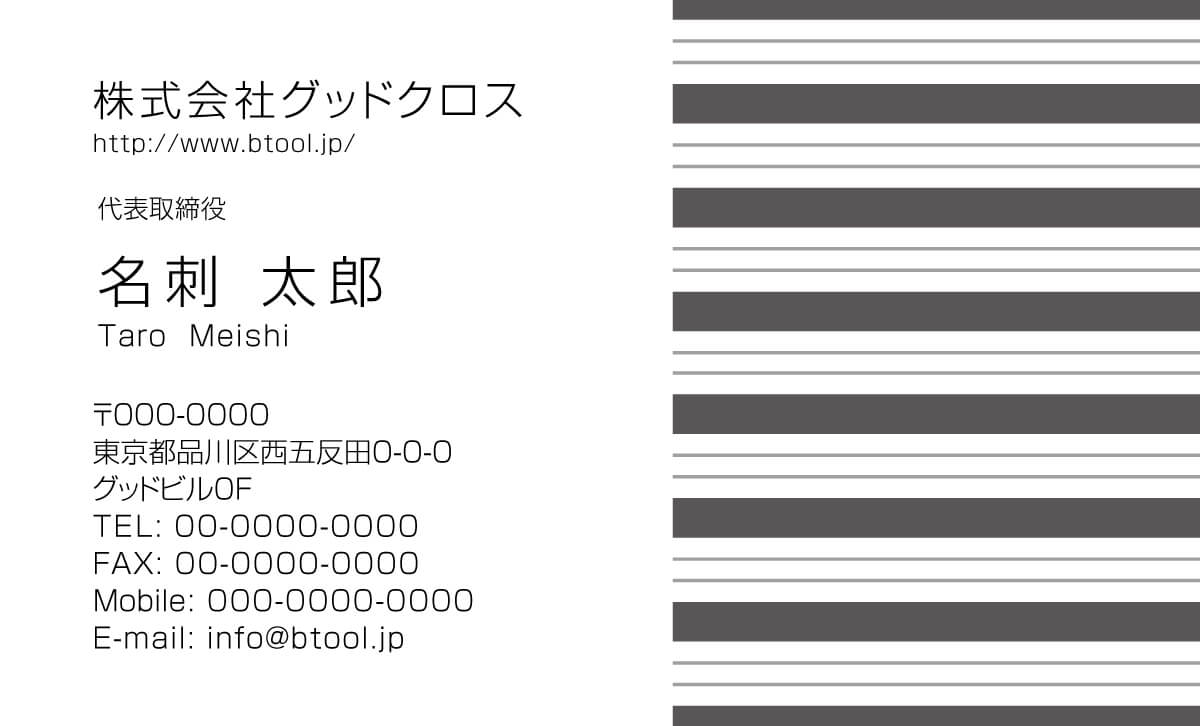 株式会社グッドクロス
http://www.btool.jp/

代表取締役
名刺 太郎
Taro Meishi

〒000-0000
東京都品川区西五反田0-0-0
グッドビル0F
TEL: 00-0000-0000
FAX: 00-0000-0000
Mobile: 000-0000-0000
E-mail: info@btool.jp